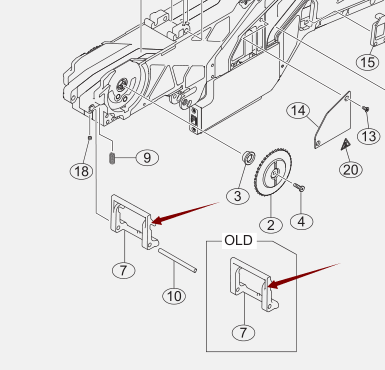 15
14
13
20
9
18
3
2
4
7
10
OLD
7